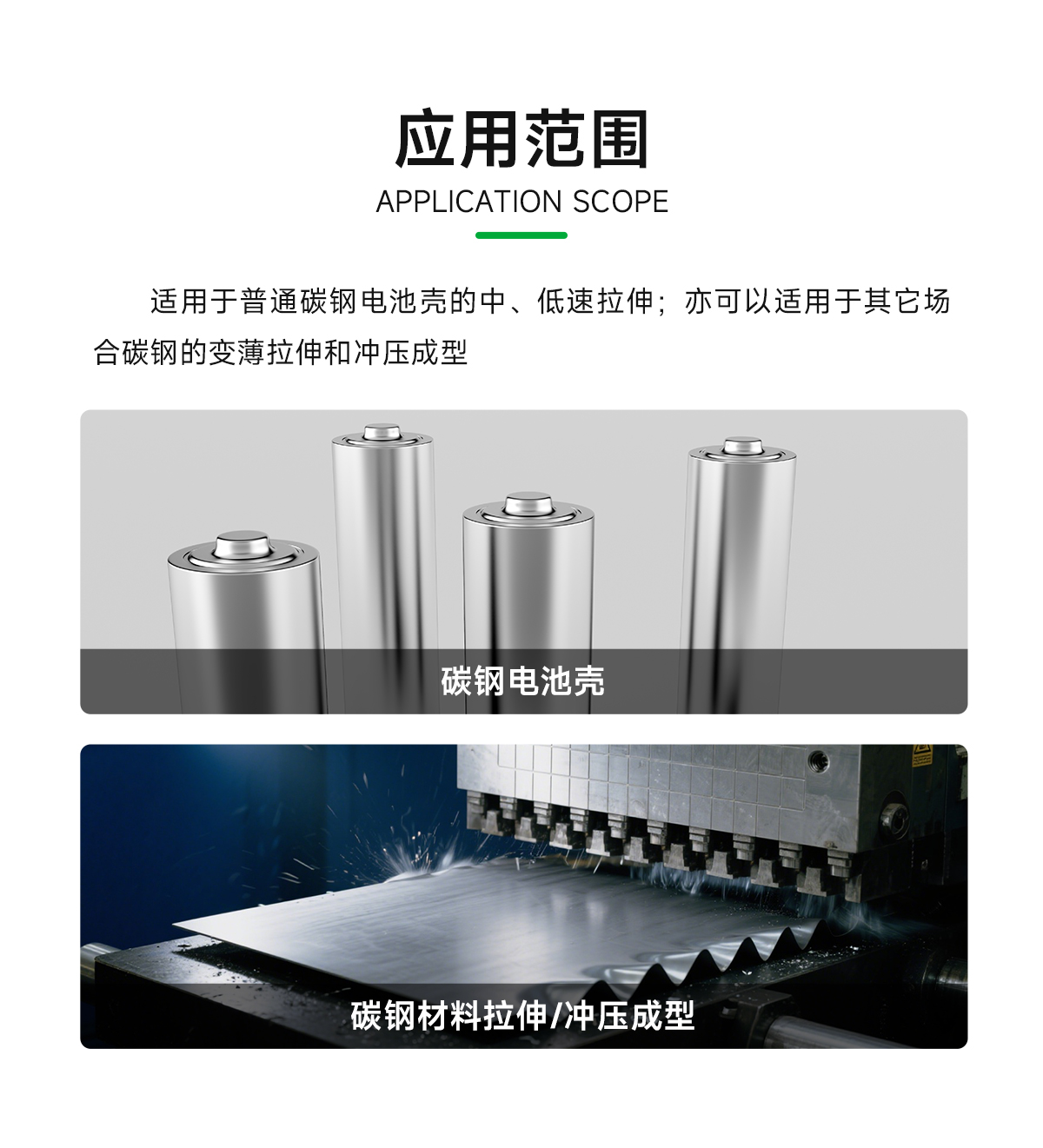 应用范围
APPLICATION SCOPE

适用于普通碳钢电池壳的中、低速拉伸；亦可以适用于其它场合碳钢的变薄拉伸和冲压成型

碳钢电池壳

碳钢材料拉伸/冲压成型