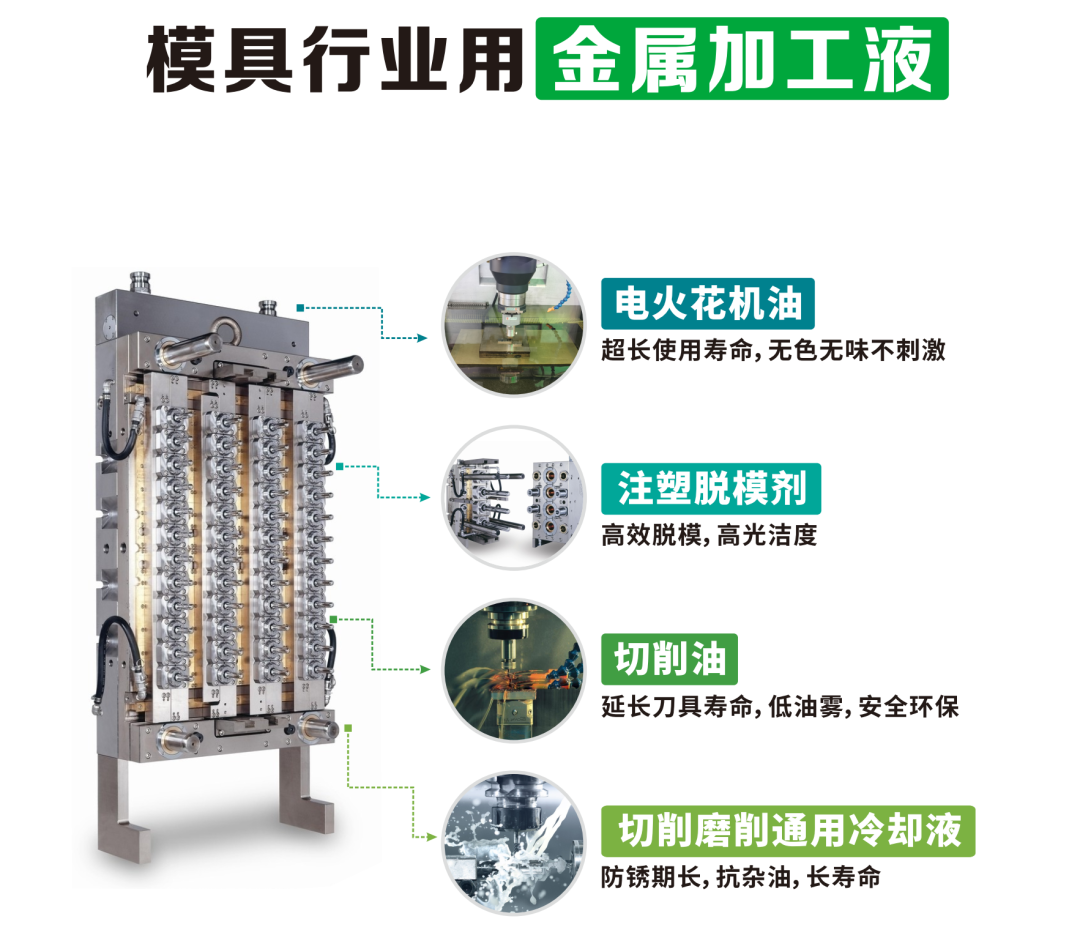 模具行业用 金属加工液

电火花机油
超长使用寿命, 无色无味不刺激

注塑脱模剂
高效脱模, 高光洁度

切削油
延长刀具寿命, 低油雾, 安全环保

切削磨削通用冷却液
防锈期长, 抗杂油, 长寿命